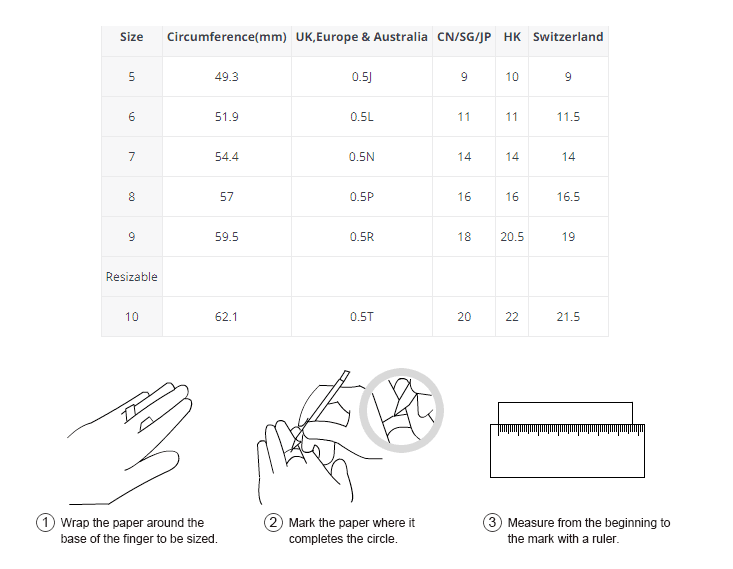 | Size | Circumference(mm) | UK,Europe & Australia | CN/SG/JP | HK | Switzerland |
|---|---|---|---|---|---|
| 5 | 49.3 | 0.5J | 9 | 10 | 9 |
| 6 | 51.9 | 0.5L | 11 | 11 | 11.5 |
| 7 | 54.4 | 0.5N | 14 | 14 | 14 |
| 8 | 57 | 0.5P | 16 | 16 | 16.5 |
| 9 | 59.5 | 0.5R | 18 | 20.5 | 19 |
| Resizable | | | | | |
| 10 | 62.1 | 0.5T | 20 | 22 | 21.5 |

① Wrap the paper around the base of the finger to be sized.

② Mark the paper where it completes the circle.

③ Measure from the beginning to the mark with a ruler.